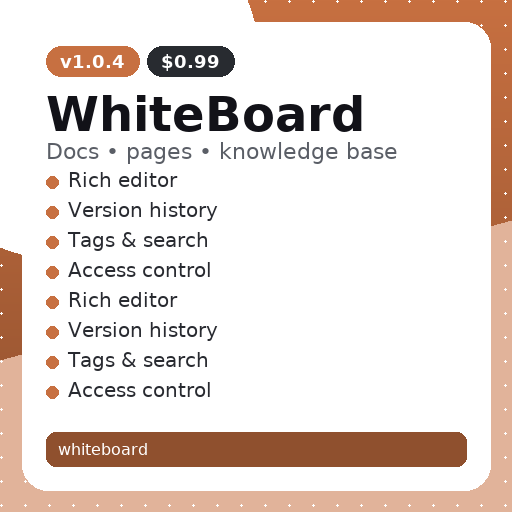 v1.0.4 $0.99

WhiteBoard

Docs • pages • knowledge base

• Rich editor
• Version history
• Tags & search
• Access control
• Rich editor
• Version history
• Tags & search
• Access control

whiteboard